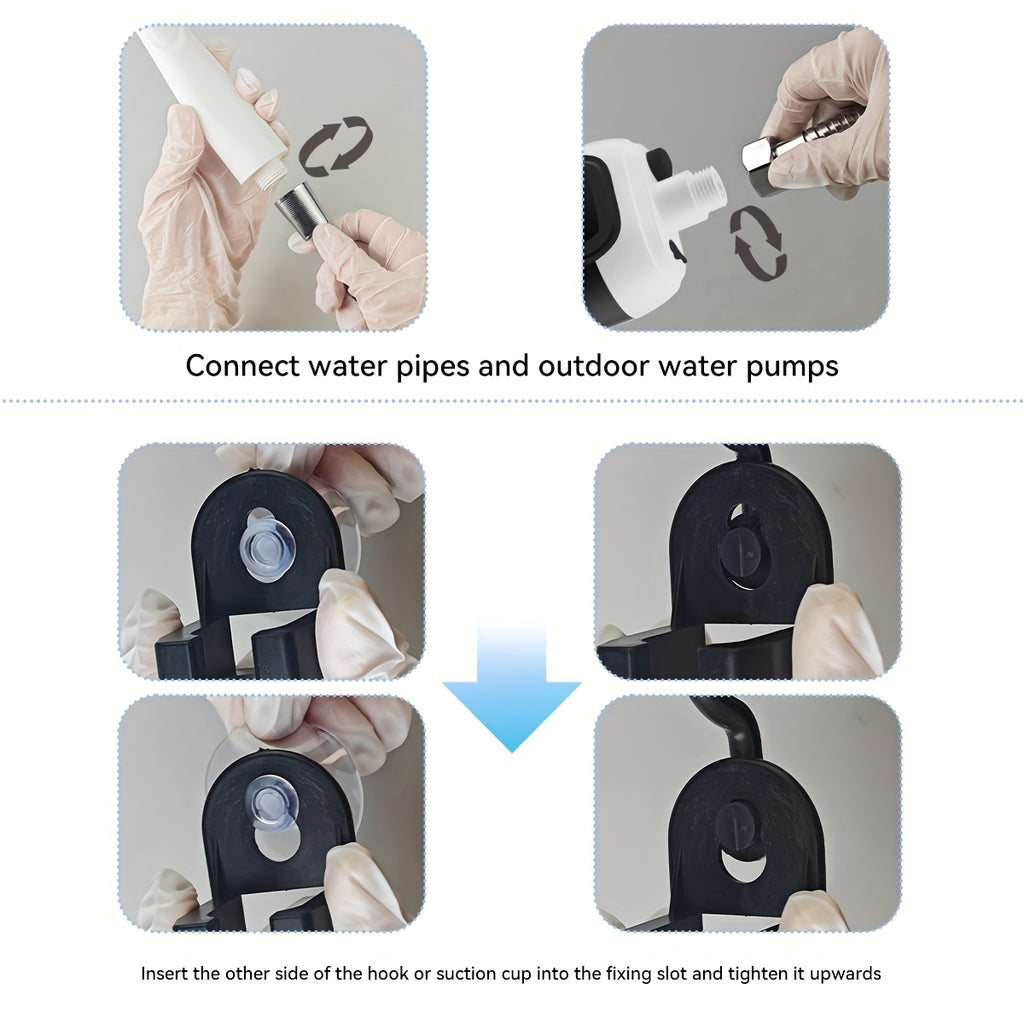 Connect water pipes and outdoor water pumps

Insert the other side of the hook or suction cup into the fixing slot and tighten it upwards